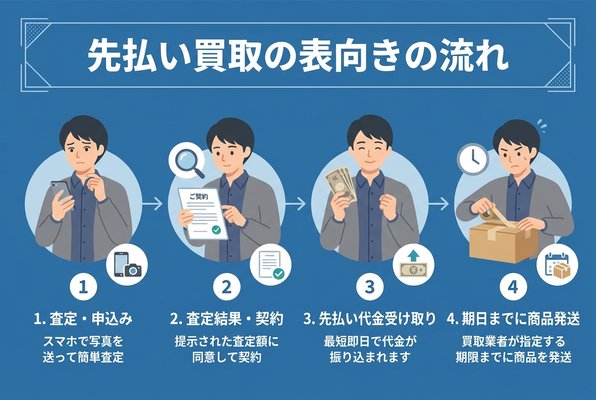 先払い買取の表向きの流れ

ご契約

1

1. 査定・申込み

スマホで写真を送って簡単査定

2

2. 査定結果・契約

提示された査定額に同意して契約

3

3. 先払い代金受け取り

最短即日で代金が振り込まれます

4

4. 期日までに商品発送

買取業者が指定する期限までに商品を発送