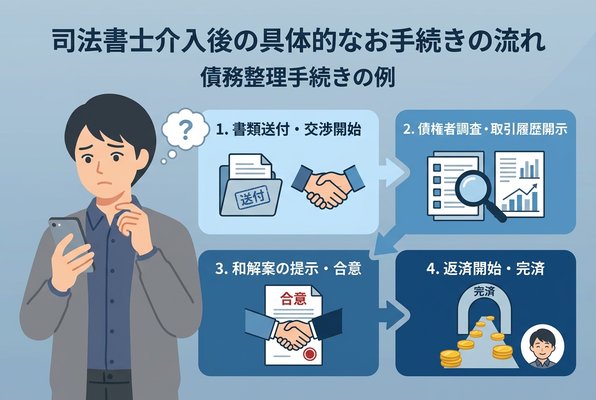 司法書士介入後の具体的なお手続きの流れ
債務整理手続きの例

?

1. 書類送付・交渉開始

送付

2. 債権者調査・取引履歴開示

3. 和解案の提示・合意

合意

4. 返済開始・完済

完済